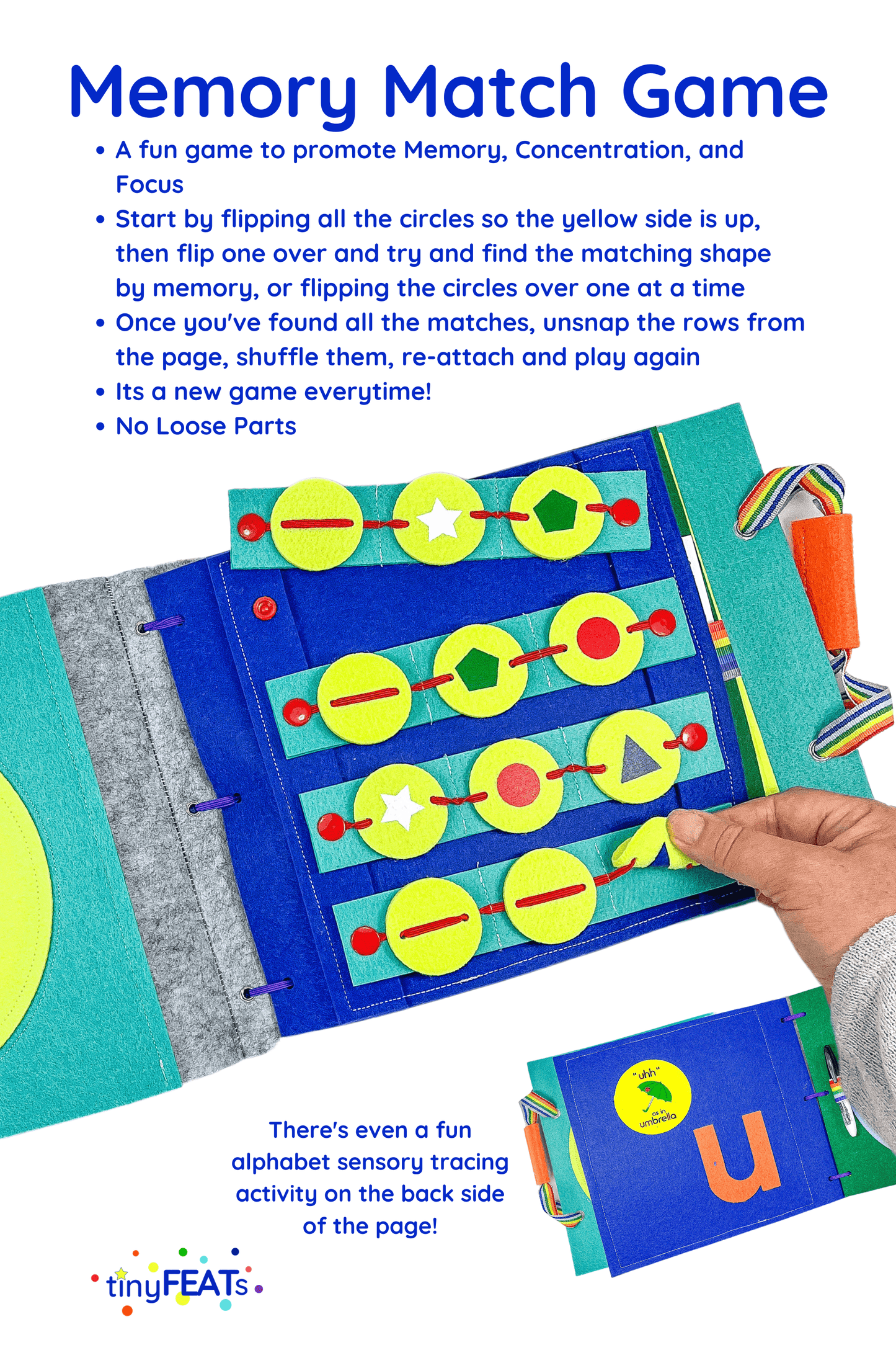 Memory Match Game

• A fun game to promote Memory, Concentration, and Focus
• Start by flipping all the circles so the yellow side is up, then flip one over and try and find the matching shape by memory, or flipping the circles over one at a time
• Once you've found all the matches, unsnap the rows from the page, shuffle them, re-attach and play again
• Its a new game everytime!
• No Loose Parts

"uhh" as in umbrella

u

There's even a fun alphabet sensory tracing activity on the back side of the page!

tinyFEATs